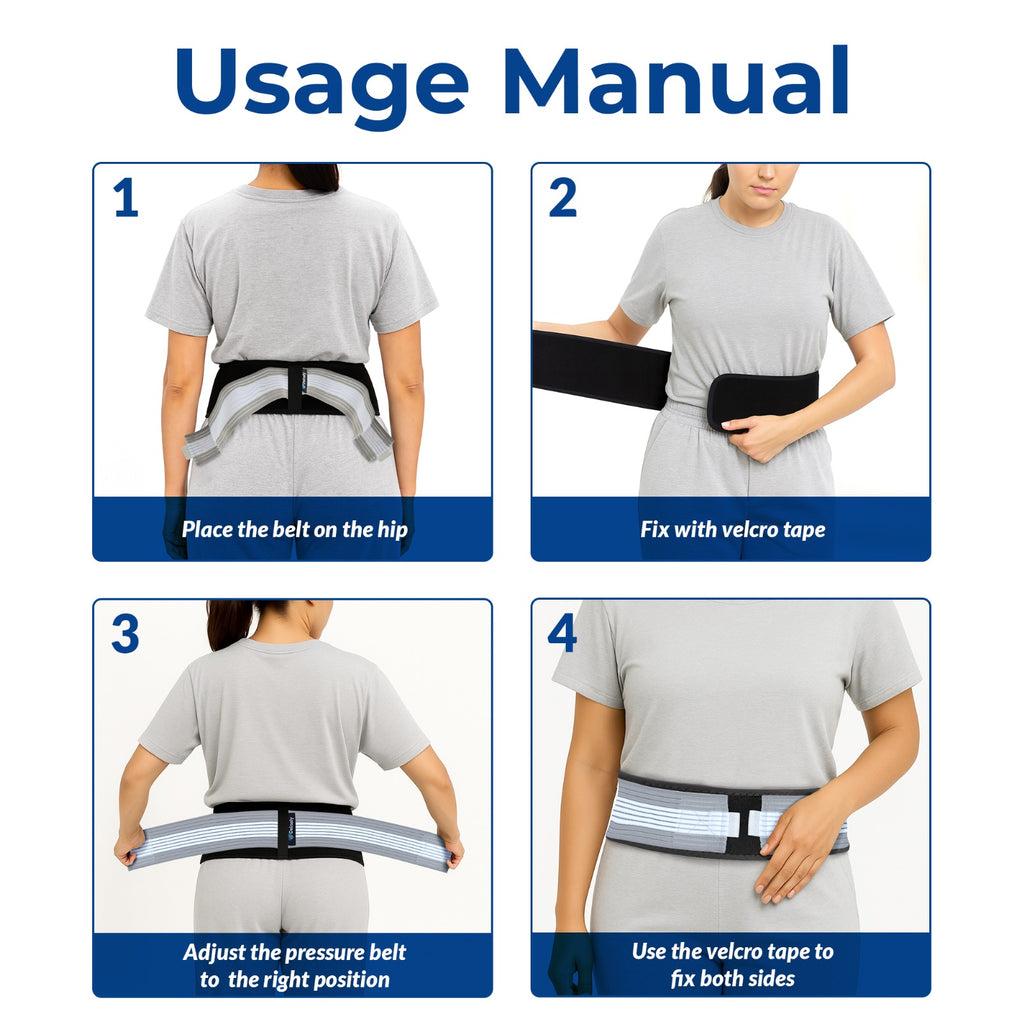 Usage Manual

1

Place the belt on the hip

2

Fix with velcro tape

3

Adjust the pressure belt to the right position

4

Use the velcro tape to fix both sides